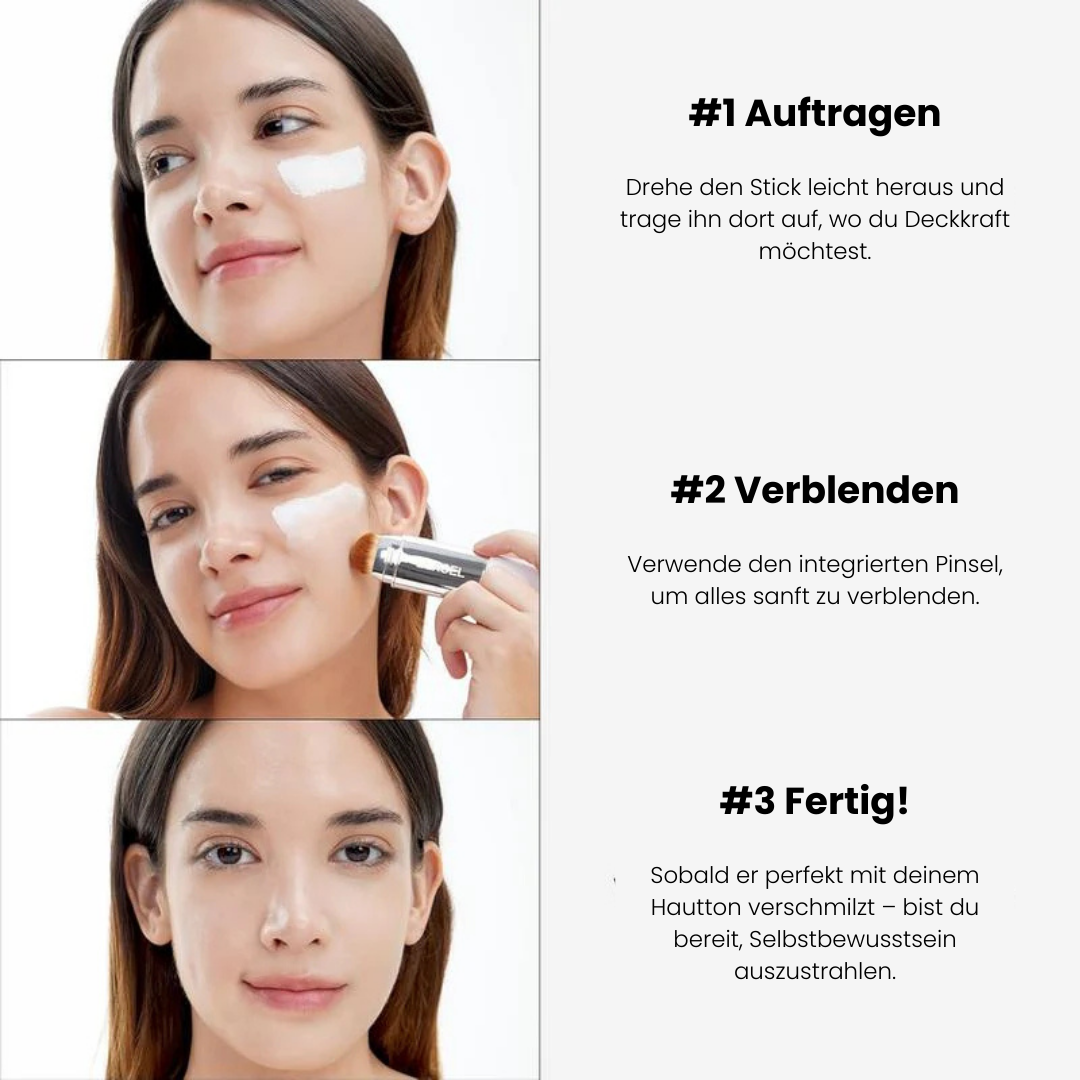 #1 Auftragen

Drehe den Stick leicht heraus und trage ihn dort auf, wo du Deckkraft möchtest.

#2 Verblenden

Verwende den integrierten Pinsel, um alles sanft zu verblenden.

#3 Fertig!

Sobald er perfekt mit deinem Hautton verschmilzt – bist du bereit, Selbstbewusstsein auszustrahlen.